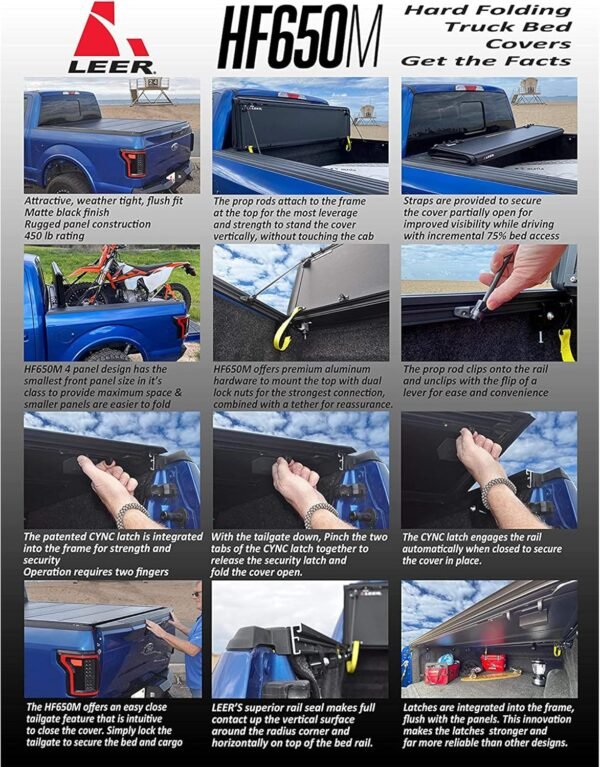 LEER

HF650M

Hard Folding Truck Bed Covers Get the Facts

Attractive, weather tight, flush fit
Matte black finish
Rugged panel construction
450 lb rating

The prop rods attach to the frame at the top for the most leverage and strength to stand the cover vertically, without touching the cab

Straps are provided to secure the cover partially open for improved visibility while driving with incremental 75% bed access

HF650M 4 panel design has the smallest front panel size in it's class to provide maximum space & smaller panels are easier to fold

HF650M offers premium aluminum hardware to mount the top with dual lock nuts for the strongest connection, combined with a tether for reassurance.

The prop rod clips onto the rail and unclips with the flip of a lever for ease and convenience

The patented CYNC latch is integrated into the frame for strength and security
Operation requires two fingers

With the tailgate down, Pinch the two tabs of the CYNC latch together to release the security latch and fold the cover open.

The CYNC latch engages the rail automatically when closed to secure the cover in place.

The HF650M offers an easy close tailgate feature that is intuitive to close the cover. Simply lock the tailgate to secure the bed and cargo

LEER'S superior rail seal makes full contact up the vertical surface around the radius corner and horizontally on top of the bed rail.

Latches are integrated into the frame, flush with the panels. This innovation makes the latches stronger and far more reliable than other designs.